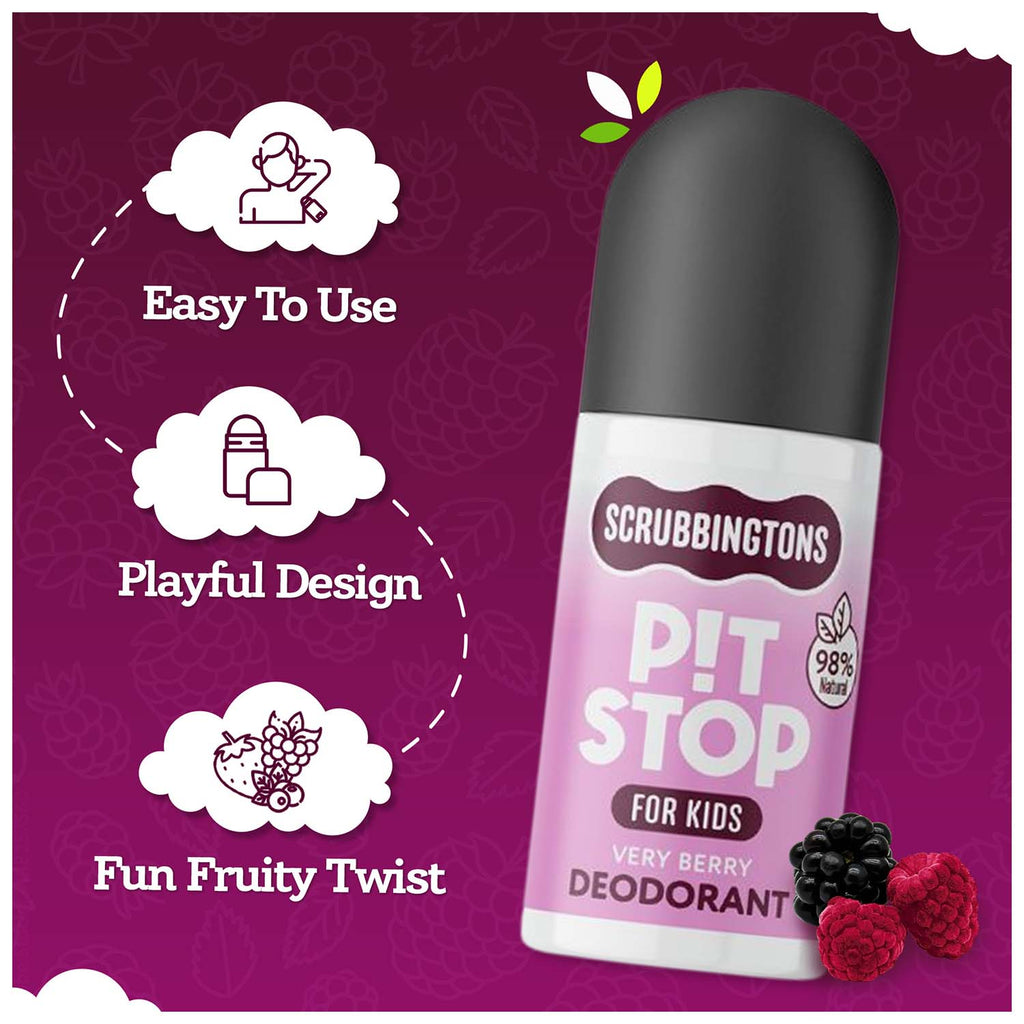 Easy To Use

Playful Design

Fun Fruity Twist

SCRUBBINGTONS

P!T STOP

98% Natural

FOR KIDS

VERY BERRY

DEODORANT